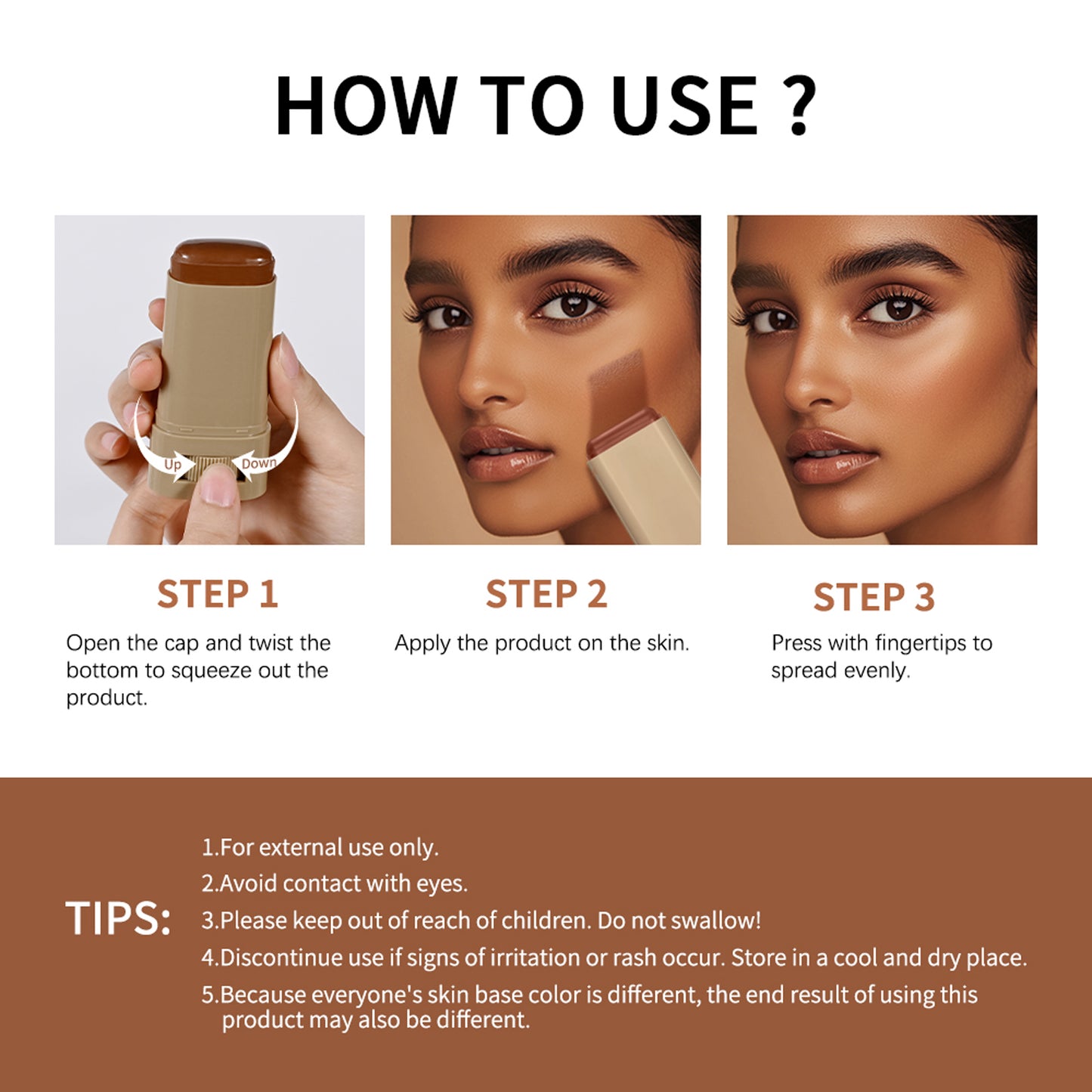 HOW TO USE ?

Up

Down

STEP 1

Open the cap and twist the bottom to squeeze out the product.

STEP 2

Apply the product on the skin.

STEP 3

Press with fingertips to spread evenly.

TIPS:

1.For external use only.

2.Avoid contact with eyes.

3.Please keep out of reach of children. Do not swallow!

4.Discontinue use if signs of irritation or rash occur. Store in a cool and dry place.

5.Because everyone's skin base color is different, the end result of using this product may also be different.