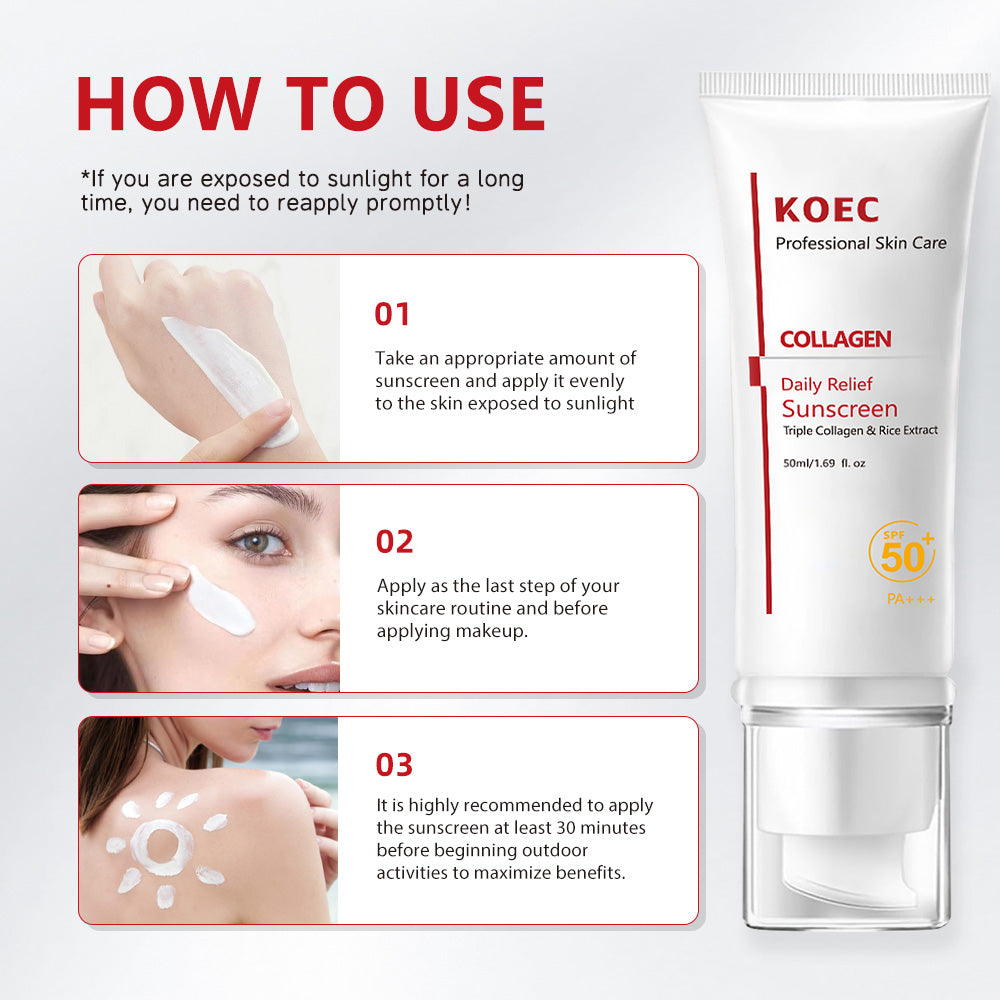 HOW TO USE

*If you are exposed to sunlight for a long time, you need to reapply promptly!

01

Take an appropriate amount of sunscreen and apply it evenly to the skin exposed to sunlight

02

Apply as the last step of your skincare routine and before applying makeup.

03

It is highly recommended to apply the sunscreen at least 30 minutes before beginning outdoor activities to maximize benefits.

KOEC
Professional Skin Care

COLLAGEN

Daily Relief
Sunscreen
Triple Collagen & Rice Extract

50ml/1.69 fl. oz

SPF 50+
PA+++