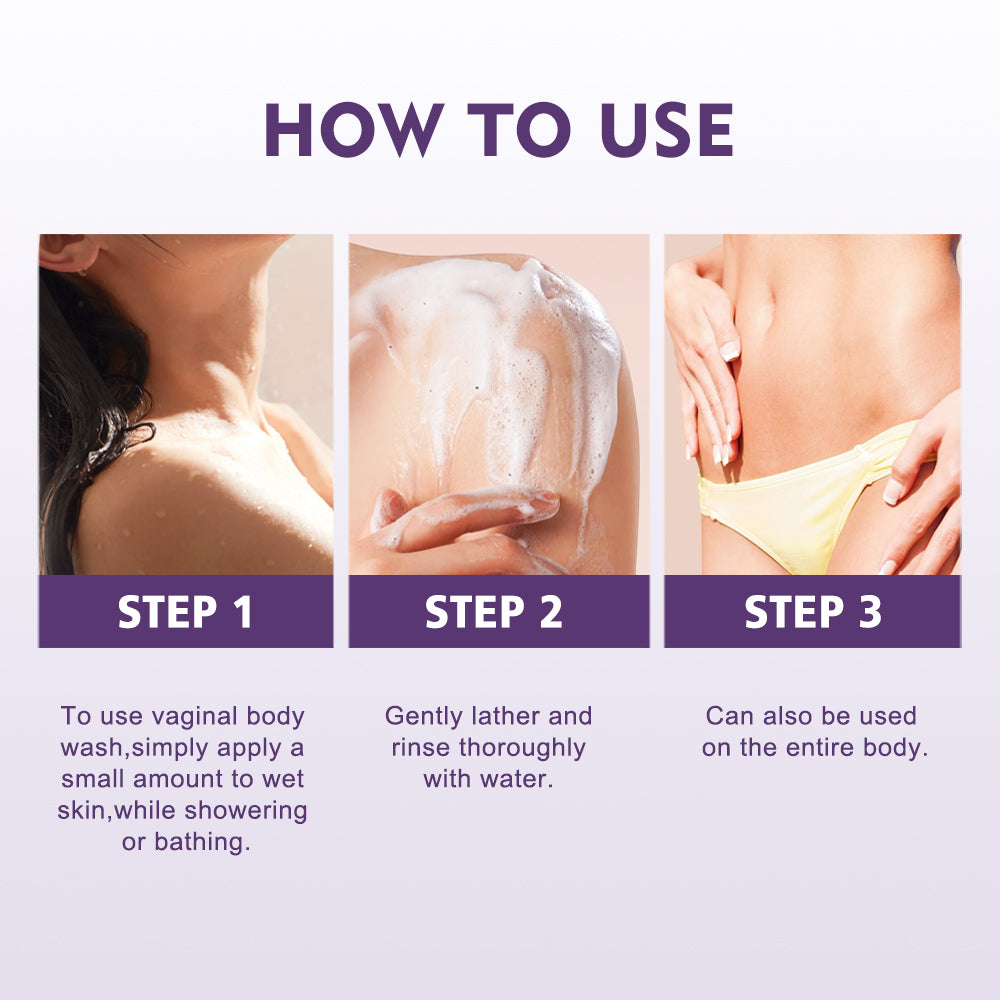 HOW TO USE

STEP 1

To use vaginal body wash,simply apply a small amount to wet skin,while showering or bathing.

STEP 2

Gently lather and rinse thoroughly with water.

STEP 3

Can also be used on the entire body.