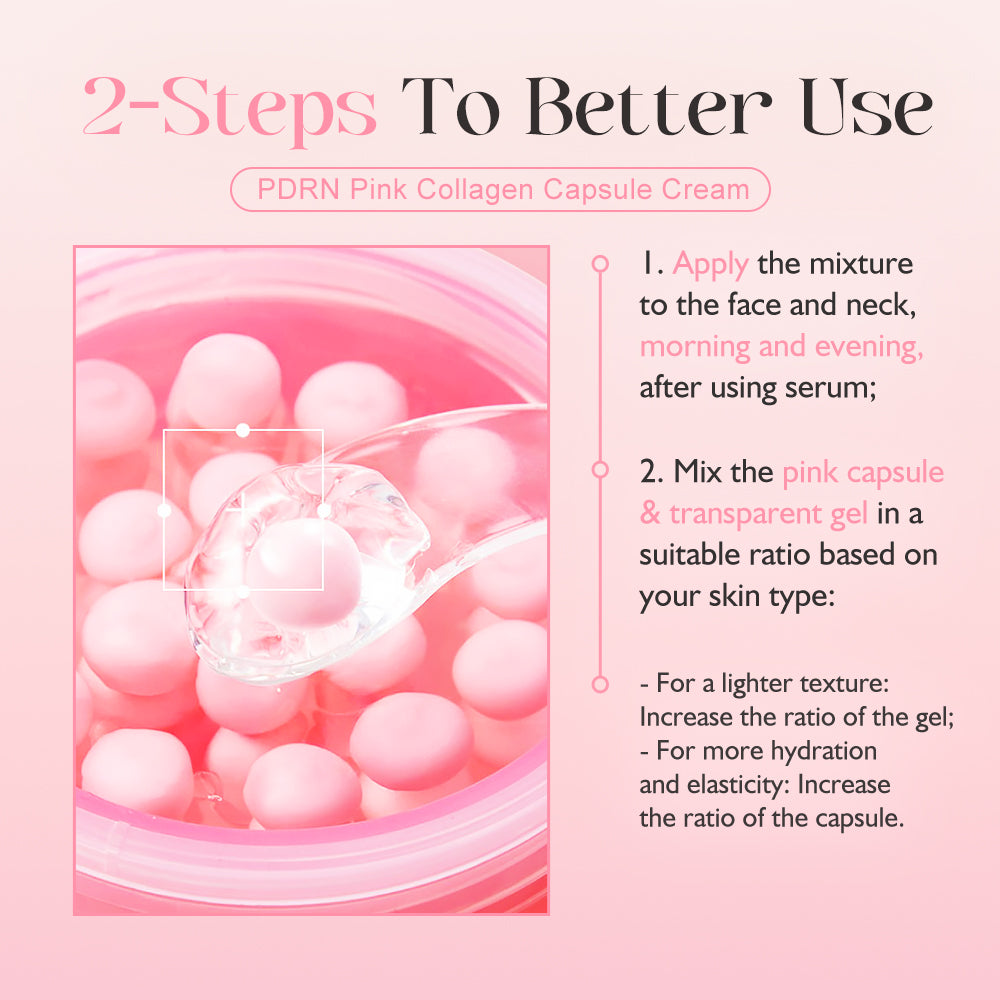 2-Steps To Better Use

PDRN Pink Collagen Capsule Cream

1. Apply the mixture to the face and neck, morning and evening, after using serum;

2. Mix the pink capsule & transparent gel in a suitable ratio based on your skin type:

- For a lighter texture: Increase the ratio of the gel;
- For more hydration and elasticity: Increase the ratio of the capsule.