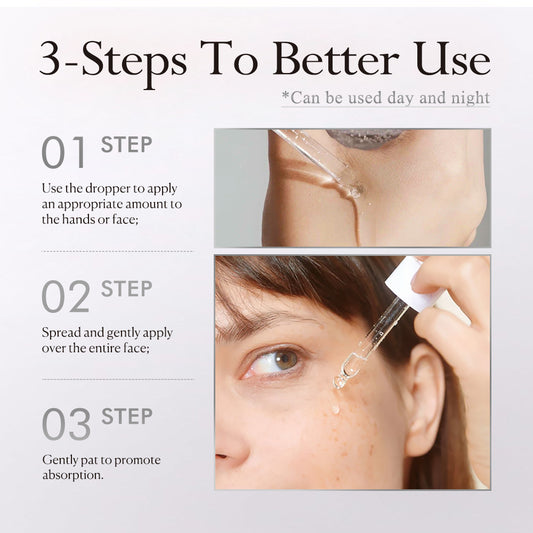 3-Steps To Better Use

*Can be used day and night

01 STEP

Use the dropper to apply an appropriate amount to the hands or face;

02 STEP

Spread and gently apply over the entire face;

03 STEP

Gently pat to promote absorption.