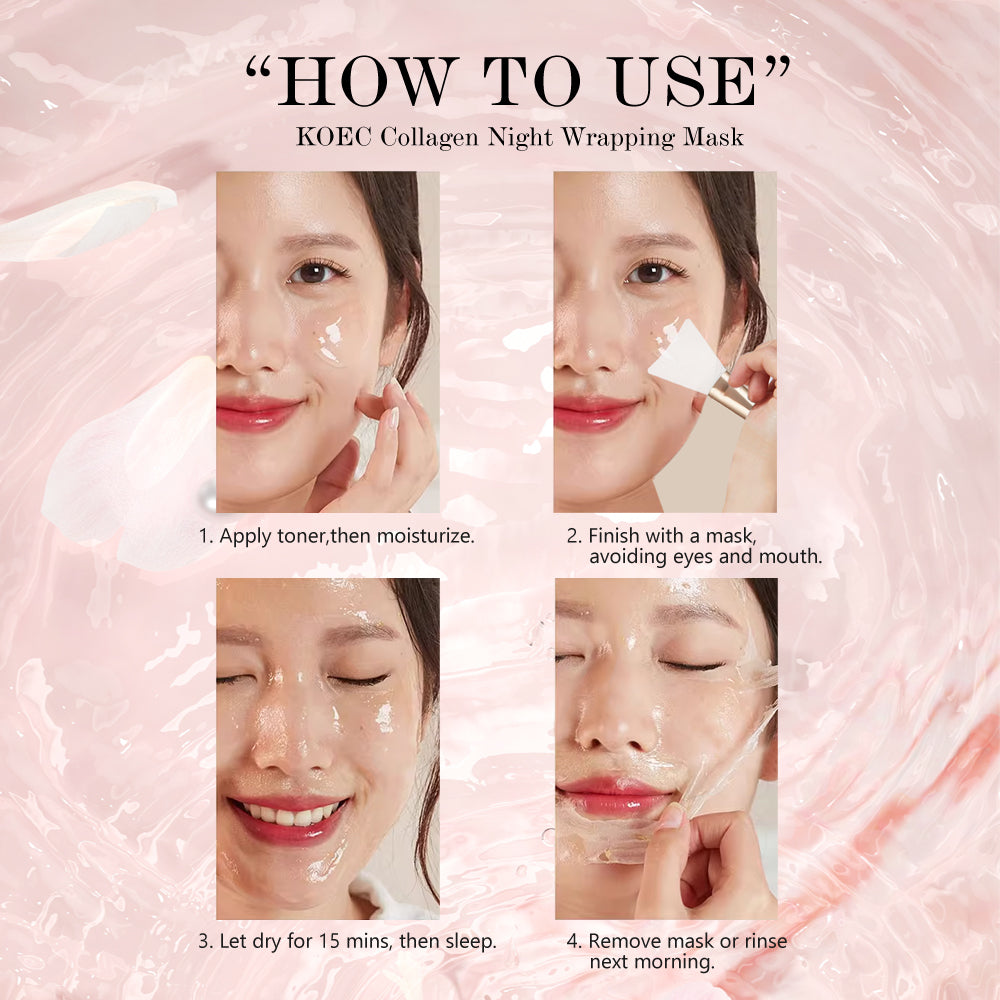 “HOW TO USE”

KOEC Collagen Night Wrapping Mask

1. Apply toner,then moisturize.

2. Finish with a mask, avoiding eyes and mouth.

3. Let dry for 15 mins, then sleep.

4. Remove mask or rinse next morning.