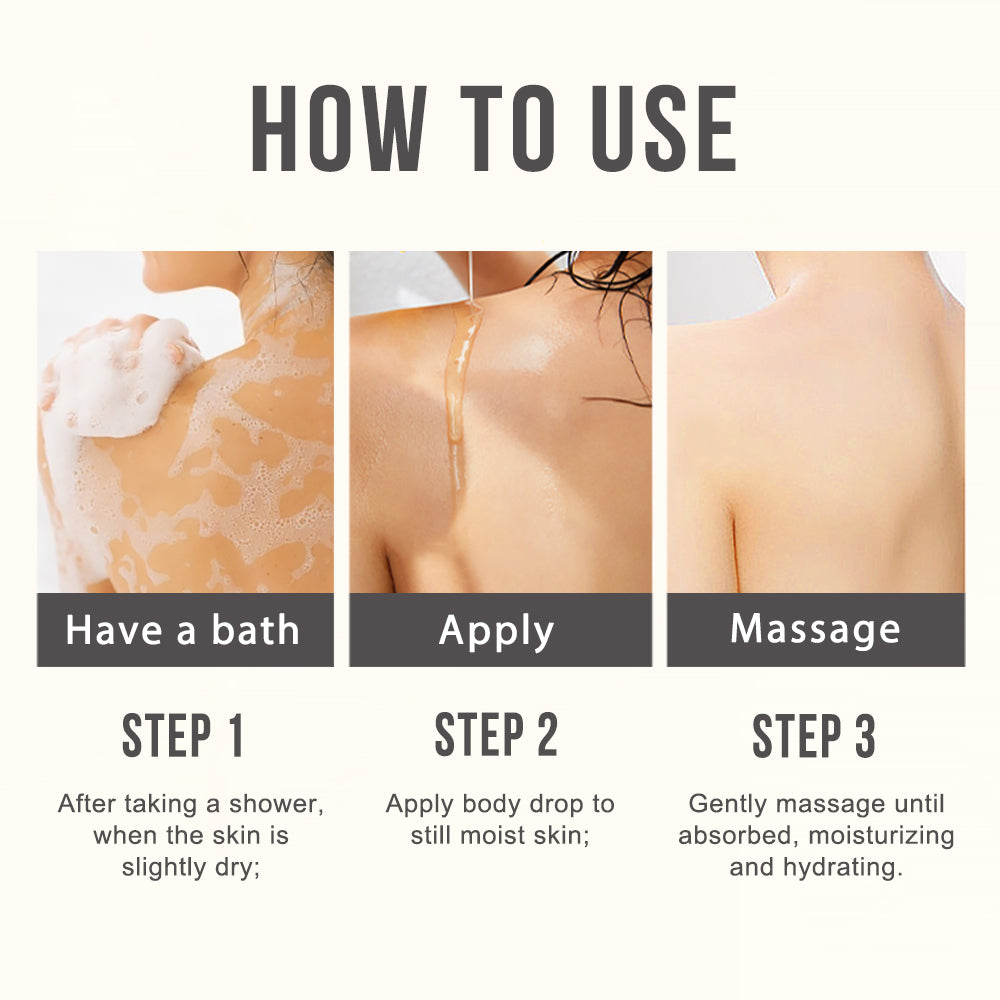 HOW TO USE

Have a bath

STEP 1

After taking a shower, when the skin is slightly dry;

Apply

STEP 2

Apply body drop to still moist skin;

Massage

STEP 3

Gently massage until absorbed, moisturizing and hydrating.